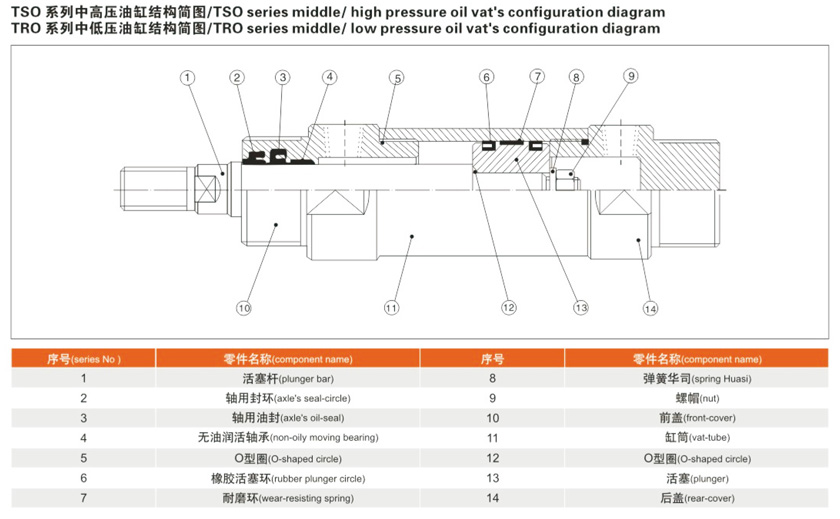 TSO 系列中高压油缸结构简图/TSO series middle/ high pressure oil vat's configuration diagram
TRO 系列中低压油缸结构简图/TRO series middle/ low pressure oil vat's configuration diagram

1 2 3 4 5 6 7 8 9

10 11 12 13 14

| 序号(series No.) | 零件名称(component name) | 序号 | 零件名称(component name) |
|---|---|---|---|
| 1 | 活塞杆(plunger bar) | 8 | 弹簧华司(spring Huasi) |
| 2 | 轴用封环(axle's seal-circle) | 9 | 螺帽(nut) |
| 3 | 轴用油封(axle's oil-seal) | 10 | 前盖(front-cover) |
| 4 | 无油润活轴承(non-oily moving bearing) | 11 | 缸筒(vat-tube) |
| 5 | O型圈(O-shaped circle) | 12 | O型圈(O-shaped circle) |
| 6 | 橡胶活塞环(rubber plunger circle) | 13 | 活塞(plunger) |
| 7 | 耐磨环(wear-resisting spring) | 14 | 后盖(rear-cover) |