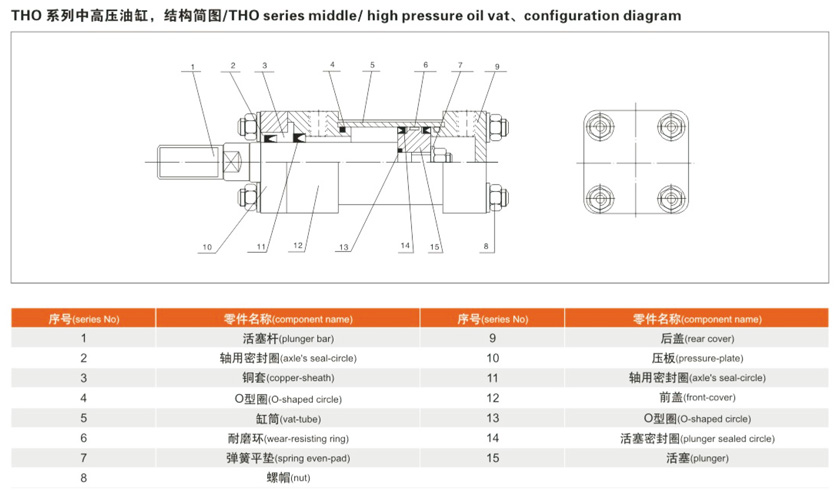 THO 系列中高压油缸，结构简图/THO series middle/ high pressure oil vat、configuration diagram

1 2 3 4 5 6 7 9

10 11 12 13 14 15 8

| 序号(series No) | 零件名称(component name) | 序号(series No) | 零件名称(component name) |
|---|---|---|---|
| 1 | 活塞杆(plunger bar) | 9 | 后盖(rear cover) |
| 2 | 轴用密封圈(axle's seal-circle) | 10 | 压板(pressure-plate) |
| 3 | 铜套(copper-sheath) | 11 | 轴用密封圈(axle's seal-circle) |
| 4 | O型圈(O-shaped circle) | 12 | 前盖(front-cover) |
| 5 | 缸筒(vat-tube) | 13 | O型圈(O-shaped circle) |
| 6 | 耐磨环(wear-resisting ring) | 14 | 活塞密封圈(plunger sealed circle) |
| 7 | 弹簧平垫(spring even-pad) | 15 | 活塞(plunger) |
| 8 | 螺帽(nut) | | |