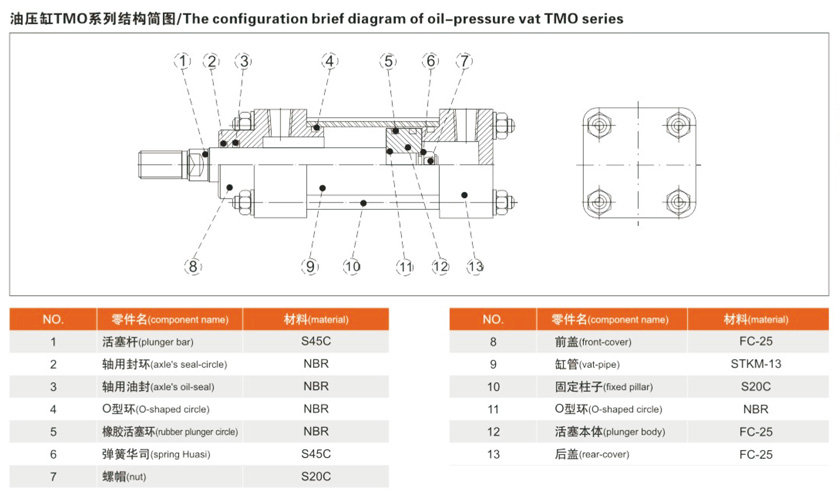 油压缸TMO系列结构简图/The configuration brief diagram of oil-pressure vat TMO series

1 2 3 4 5 6 7

8 9 10 11 12 13

| NO. | 零件名(component name) | 材料(material) |
|---|---|---|
| 1 | 活塞杆(plunger bar) | S45C |
| 2 | 轴用封环(axle's seal-circle) | NBR |
| 3 | 轴用油封(axle's oil-seal) | NBR |
| 4 | O型环(O-shaped circle) | NBR |
| 5 | 橡胶活塞环(rubber plunger circle) | NBR |
| 6 | 弹簧华司(spring Huasi) | S45C |
| 7 | 螺帽(nut) | S20C |

| NO. | 零件名(component name) | 材料(material) |
|---|---|---|
| 8 | 前盖(front-cover) | FC-25 |
| 9 | 缸管(vat-pipe) | STKM-13 |
| 10 | 固定柱子(fixed pillar) | S20C |
| 11 | O型环(O-shaped circle) | NBR |
| 12 | 活塞本体(plunger body) | FC-25 |
| 13 | 后盖(rear-cover) | FC-25 |